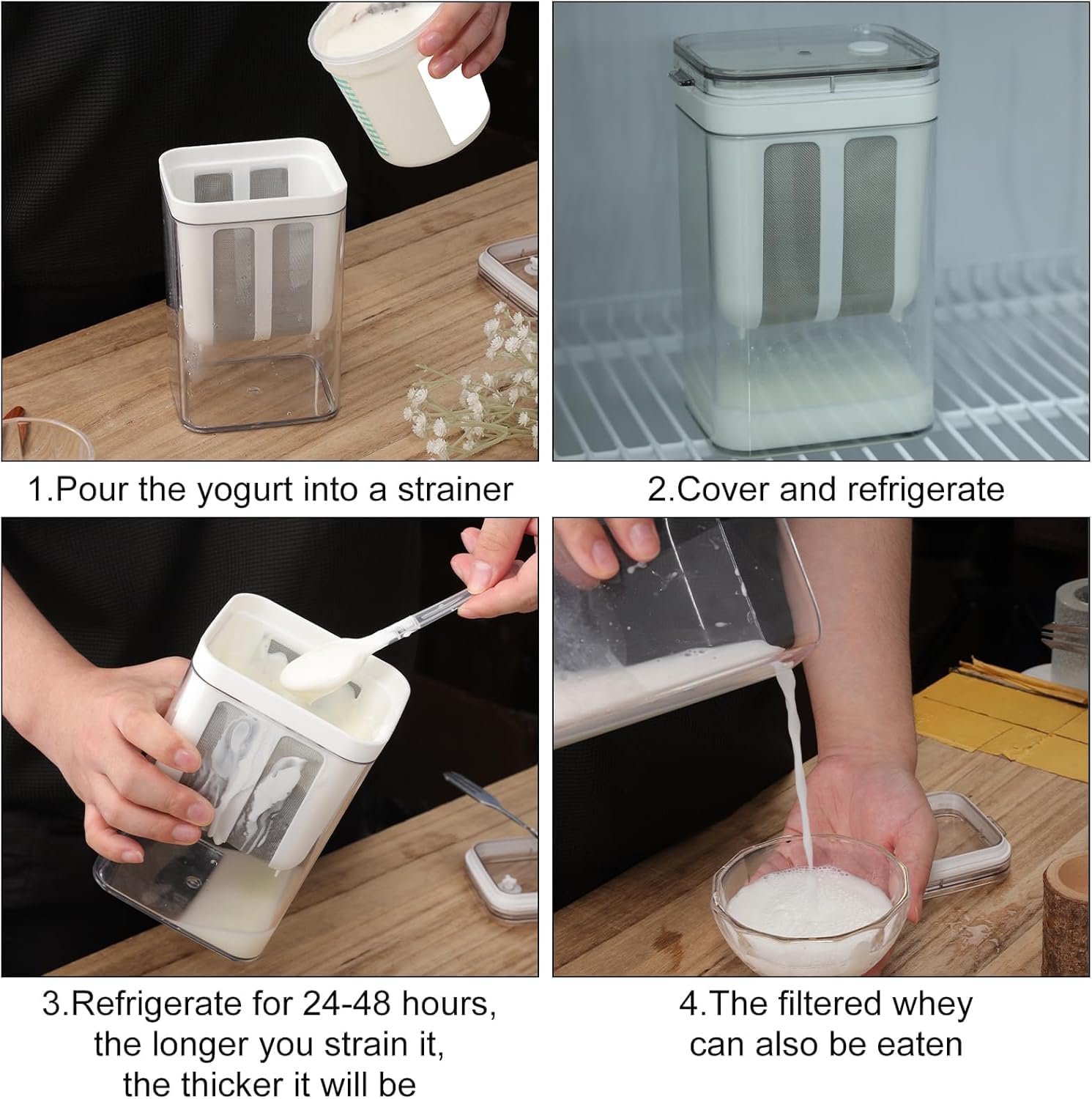 1.Pour the yogurt into a strainer

2.Cover and refrigerate

3.Refrigerate for 24-48 hours, the longer you strain it, the thicker it will be

4.The filtered whey can also be eaten