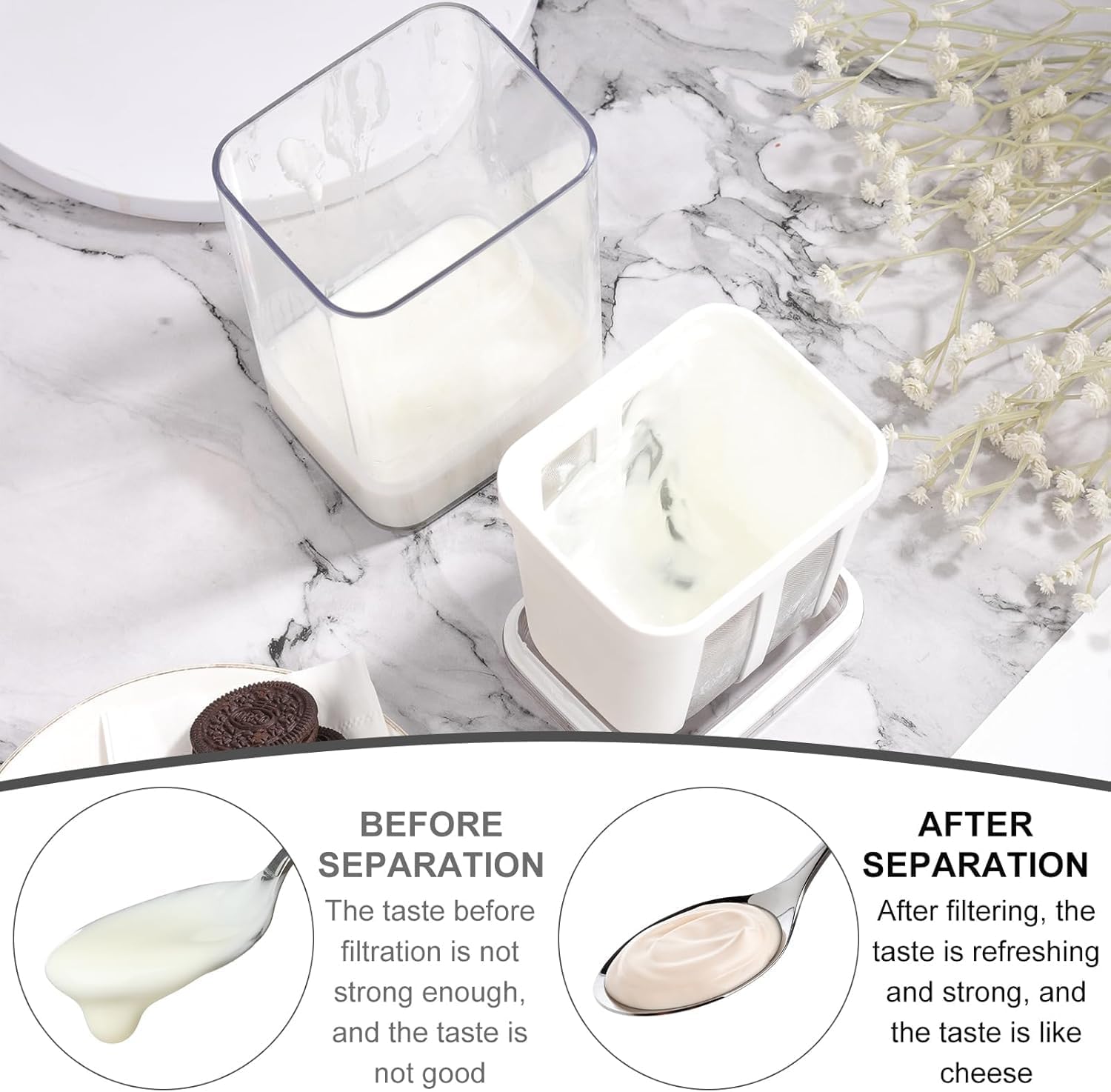 BEFORE SEPARATION

The taste before filtration is not strong enough, and the taste is not good

AFTER SEPARATION

After filtering, the taste is refreshing and strong, and the taste is like cheese